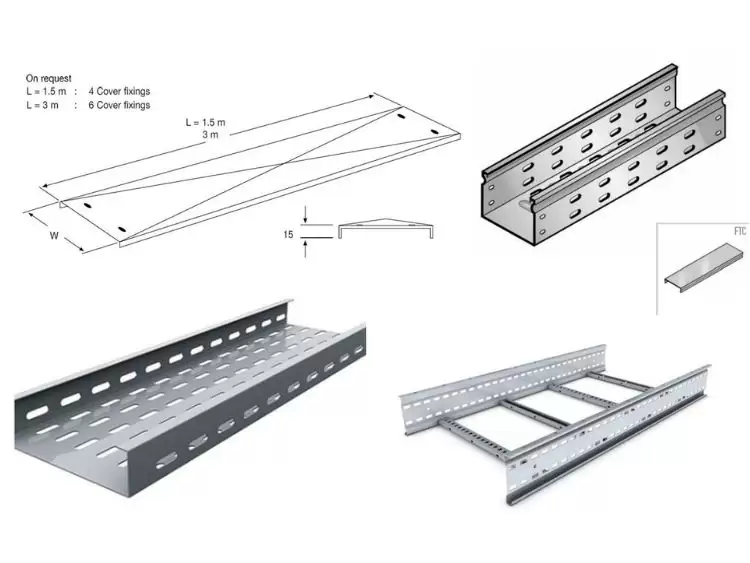 On request
L = 1.5 m : 4 Cover fixings
L = 3 m : 6 Cover fixings

L = 1.5 m
3 m

W

15

FTC