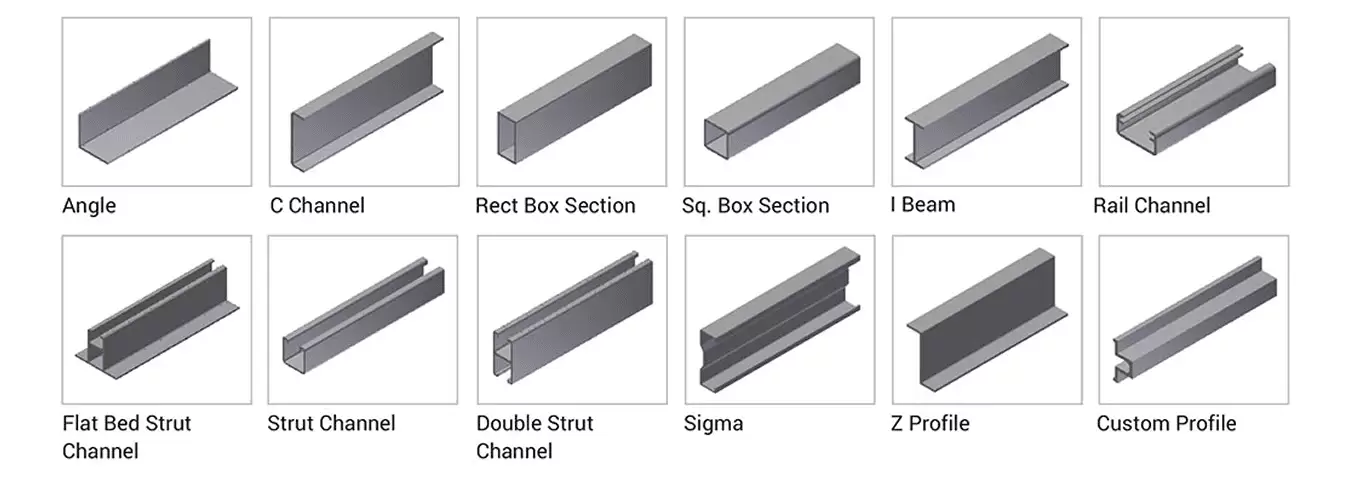 Angle

C Channel

Rect Box Section

Sq. Box Section

I Beam

Rail Channel

Flat Bed Strut Channel

Strut Channel

Double Strut Channel

Sigma

Z Profile

Custom Profile